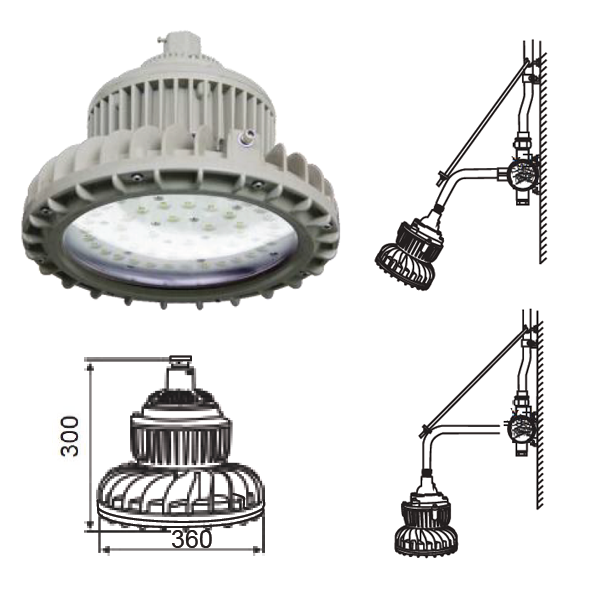 300
360