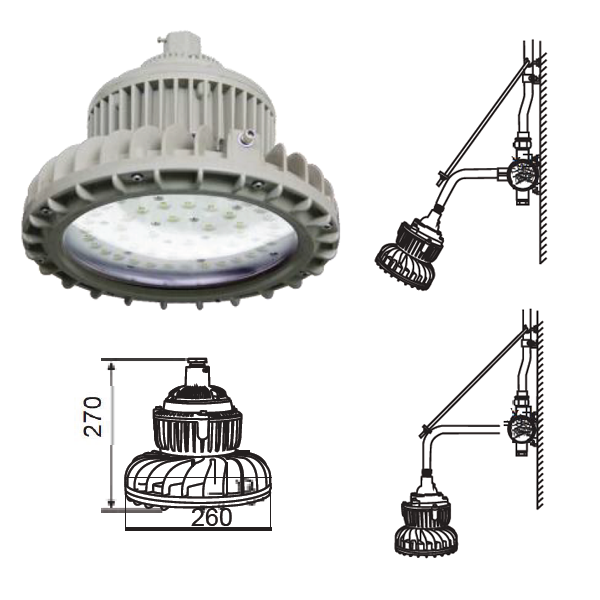 270

260