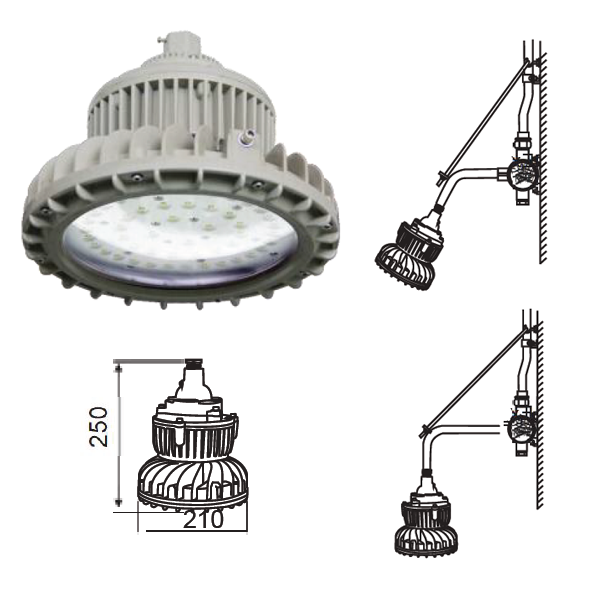 250
210